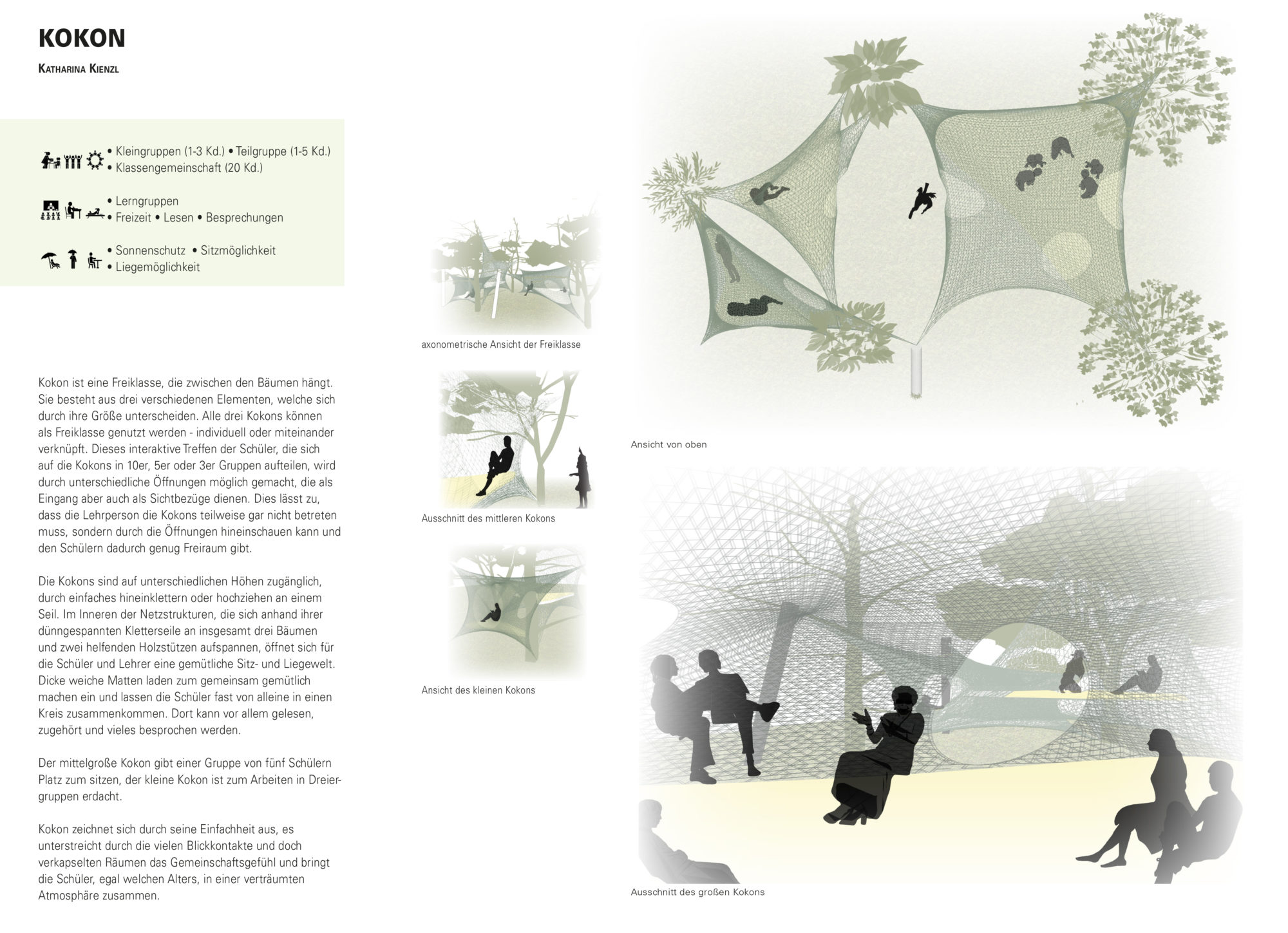 KOKON

KATHARINA KIENZL

• Kleingruppen (1-3 Kd.) • Teilgruppe (1-5 Kd.)
• Klassengemeinschaft (20 Kd.)

• Lerngruppen
• Freizeit • Lesen • Besprechungen

• Sonnenschutz • Sitzmöglichkeit
• Liegemöglichkeit

Kokon ist eine Freiklasse, die zwischen den Bäumen hängt. Sie besteht aus drei verschiedenen Elementen, welche sich durch ihre Größe unterscheiden. Alle drei Kokons können als Freiklasse genutzt werden - individuell oder miteinander verknüpft. Dieses interaktive Treffen der Schüler, die sich auf die Kokons in 10er, 5er oder 3er Gruppen aufteilen, wird durch unterschiedliche Öffnungen möglich gemacht, die als Eingang aber auch als Sichtbezüge dienen. Dies lässt zu, dass die Lehrperson die Kokons teilweise gar nicht betreten muss, sondern durch die Öffnungen hineinschauen kann und den Schülern dadurch genug Freiraum gibt.

Die Kokons sind auf unterschiedlichen Höhen zugänglich, durch einfaches hineinklettern oder hochziehen an einem Seil. Im Inneren der Netzstrukturen, die sich anhand ihrer dünngespannten Kletterseile an insgesamt drei Bäumen und zwei helfenden Holzstützen aufspannen, öffnet sich für die Schüler und Lehrer eine gemütliche Sitz- und Liegewelt. Dicke weiche Matten laden zum gemeinsam gemütlich machen ein und lassen die Schüler fast von alleine in einen Kreis zusammenkommen. Dort kann vor allem gelesen, zugehört und vieles besprochen werden.

Der mittelgroße Kokon gibt einer Gruppe von fünf Schülern Platz zum sitzen, der kleine Kokon ist zum Arbeiten in Dreiergruppen erdacht.

Kokon zeichnet sich durch seine Einfachheit aus, es unterstreicht durch die vielen Blickkontakte und doch verkapselten Räumen das Gemeinschaftsgefühl und bringt die Schüler, egal welchen Alters, in einer verträumten Atmosphäre zusammen.

axonometrische Ansicht der Freiklasse

Ausschnitt des mittleren Kokons

Ansicht des kleinen Kokons

Ansicht von oben

Ausschnitt des großen Kokons