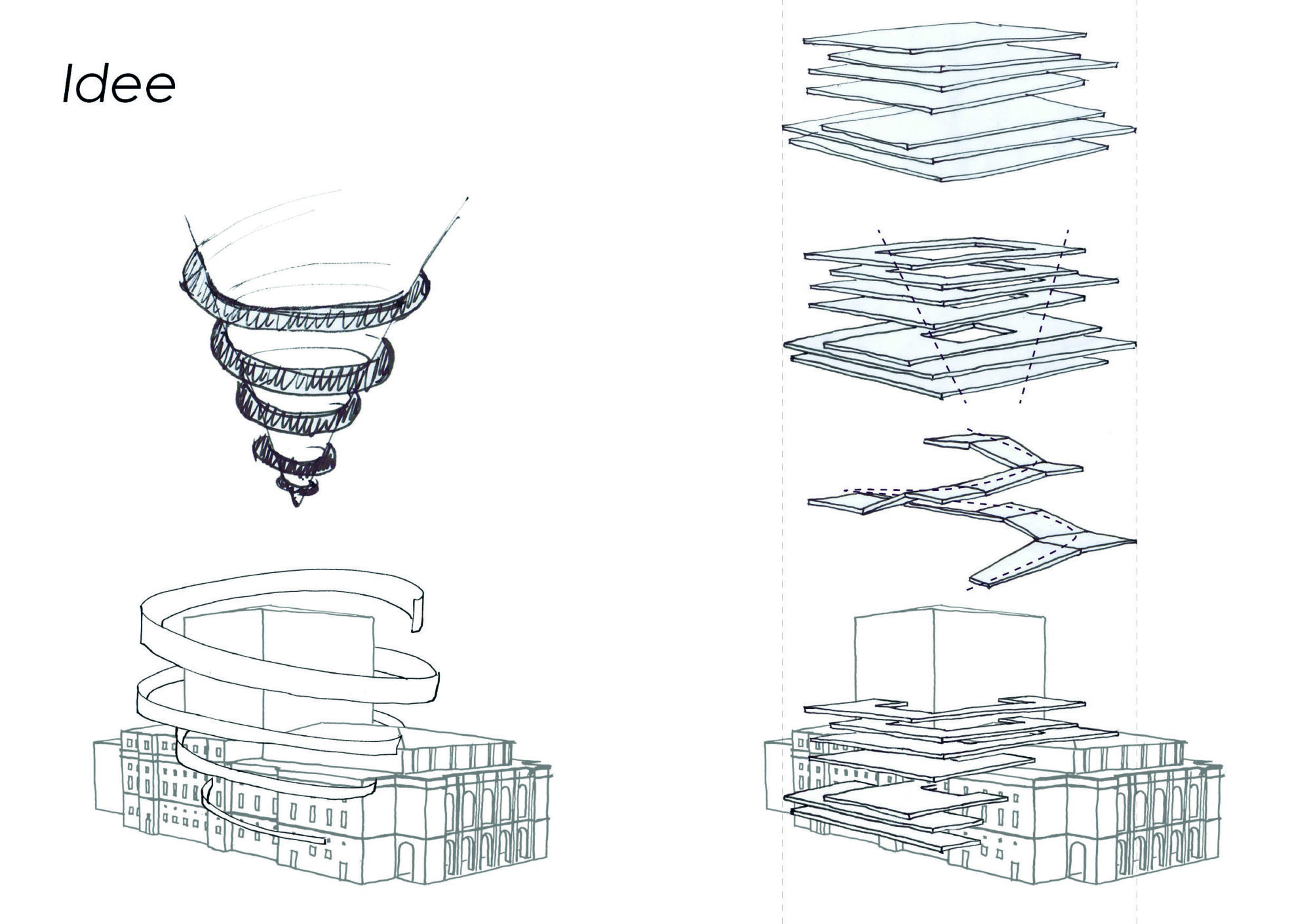 Idee